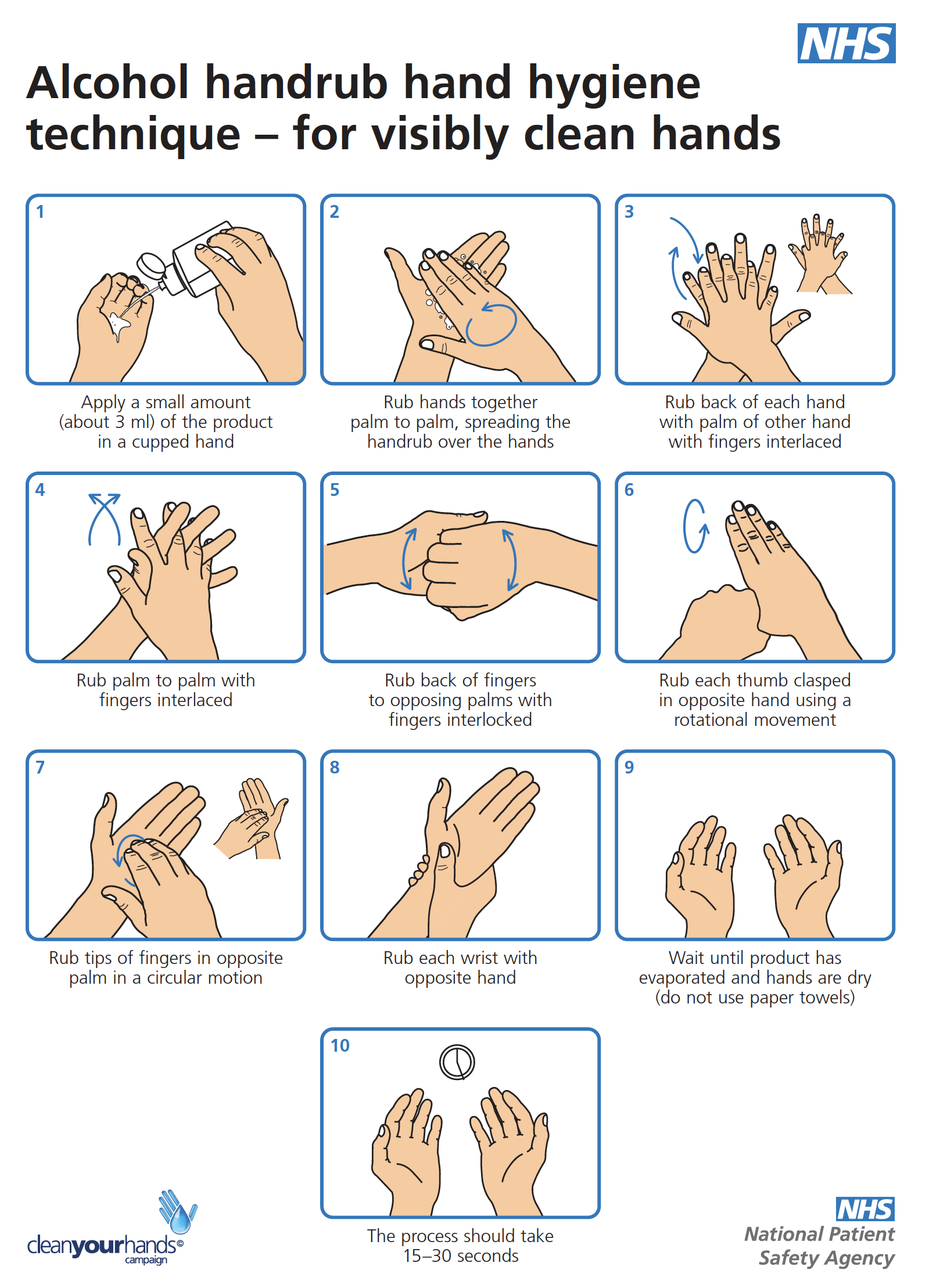 NHS

Alcohol handrub hand hygiene technique – for visibly clean hands

1
Apply a small amount (about 3 ml) of the product in a cupped hand

2
Rub hands together palm to palm, spreading the handrub over the hands

3
Rub back of each hand with palm of other hand with fingers interlaced

4
Rub palm to palm with fingers interlaced

5
Rub back of fingers to opposing palms with fingers interlocked

6
Rub each thumb clasped in opposite hand using a rotational movement

7
Rub tips of fingers in opposite palm in a circular motion

8
Rub each wrist with opposite hand

9
Wait until product has evaporated and hands are dry (do not use paper towels)

10
The process should take 15–30 seconds

cleanyourhands© campaign

NHS
National Patient Safety Agency