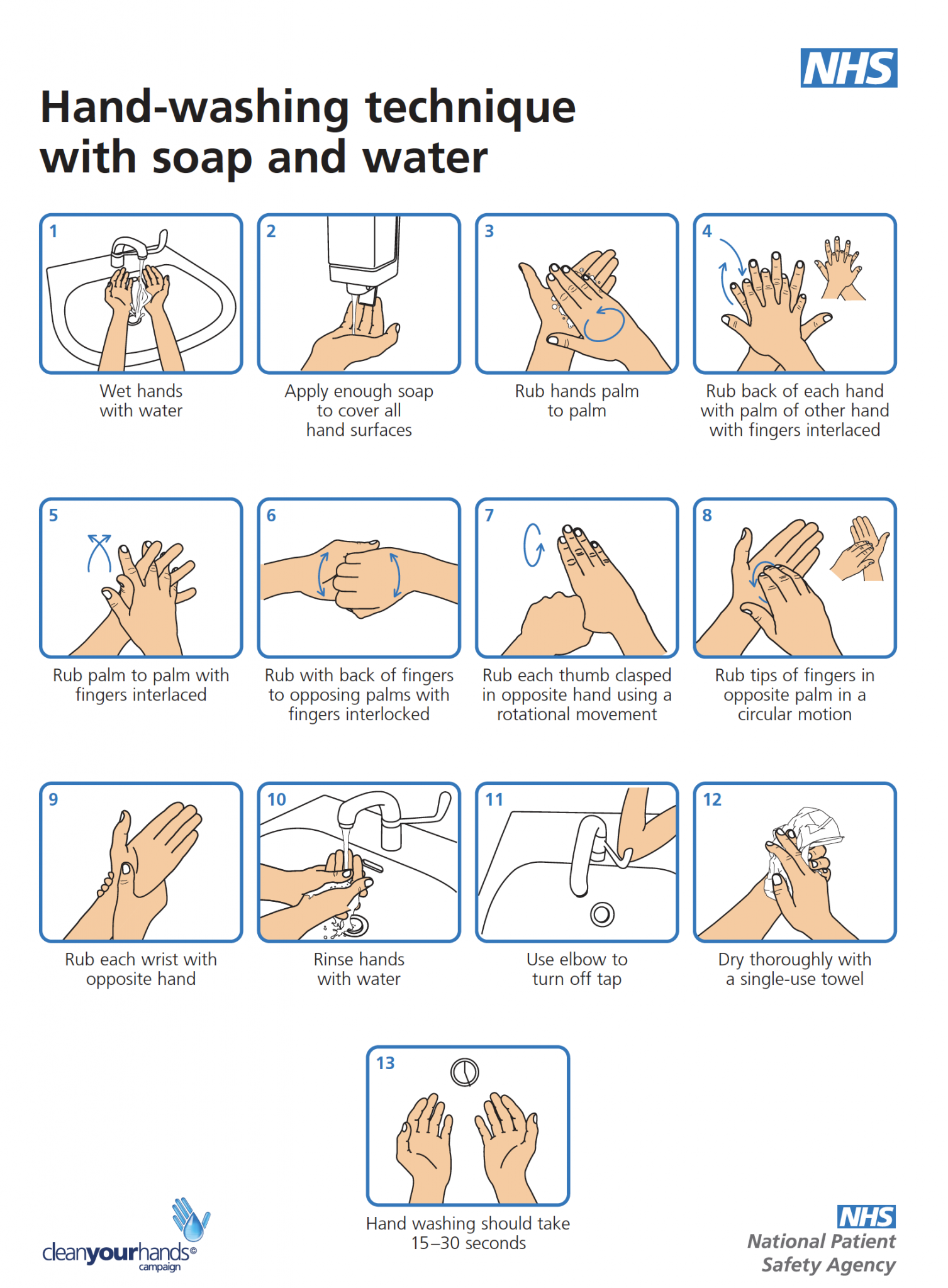 NHS

Hand-washing technique with soap and water

1
Wet hands with water

2
Apply enough soap to cover all hand surfaces

3
Rub hands palm to palm

4
Rub back of each hand with palm of other hand with fingers interlaced

5
Rub palm to palm with fingers interlaced

6
Rub with back of fingers to opposing palms with fingers interlocked

7
Rub each thumb clasped in opposite hand using a rotational movement

8
Rub tips of fingers in opposite palm in a circular motion

9
Rub each wrist with opposite hand

10
Rinse hands with water

11
Use elbow to turn off tap

12
Dry thoroughly with a single-use towel

13
Hand washing should take 15–30 seconds

cleanyourhands© campaign

NHS
National Patient Safety Agency